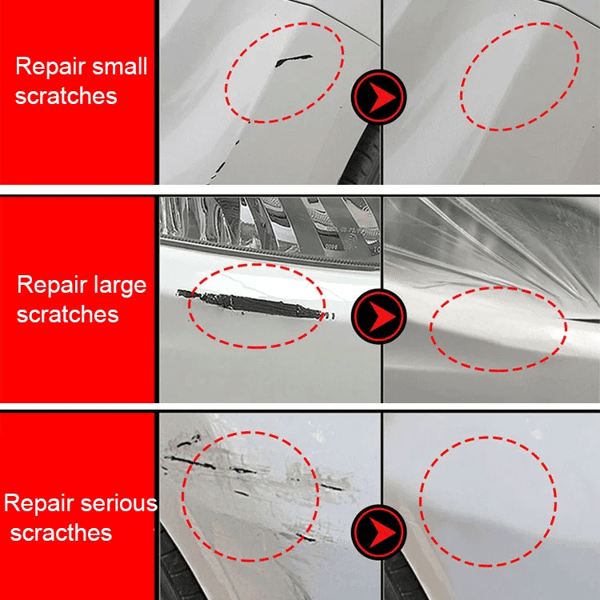 Repair small scratches

Repair large scratches

Repair serious scracthes